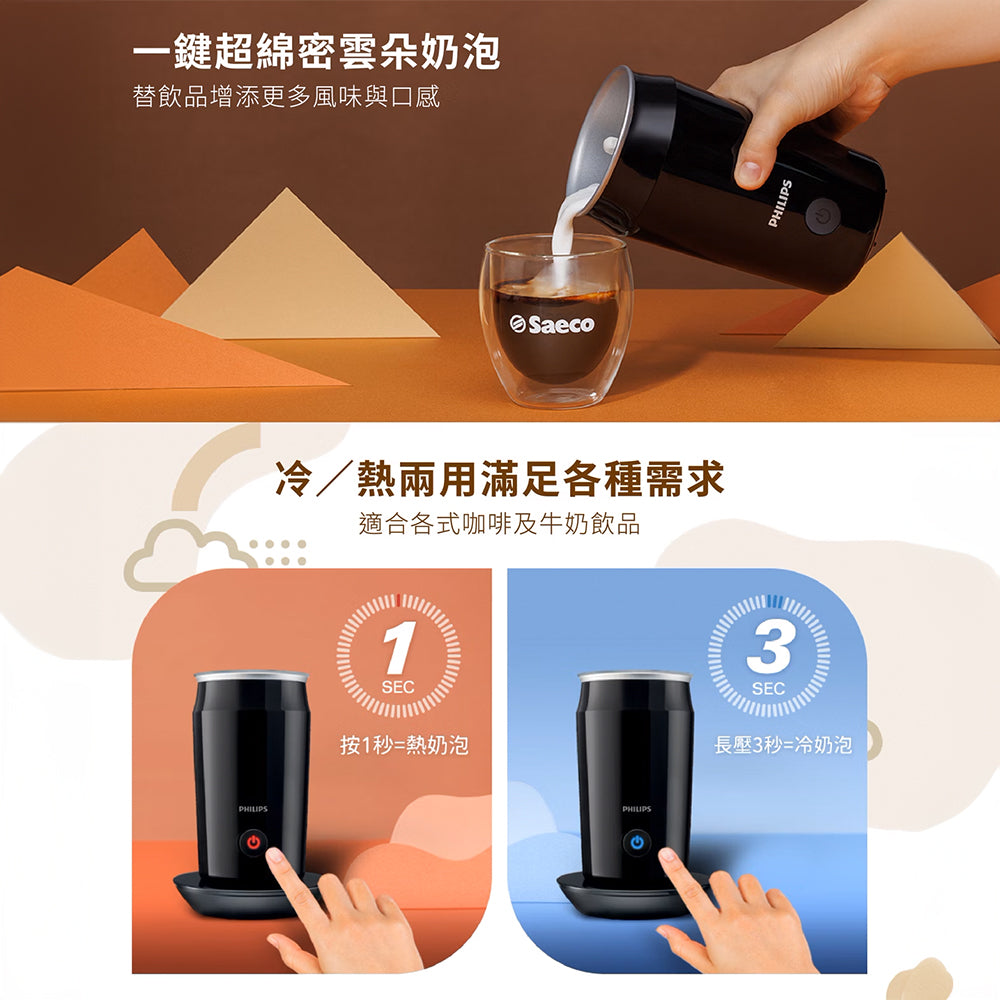 一鍵超綿密雲朵奶泡
替飲品增添更多風味與口感

PHILIPS

Saeco

冷／熱兩用滿足各種需求
適合各式咖啡及牛奶飲品

1
SEC
按1秒=熱奶泡

PHILIPS

3
SEC
長壓3秒=冷奶泡

PHILIPS