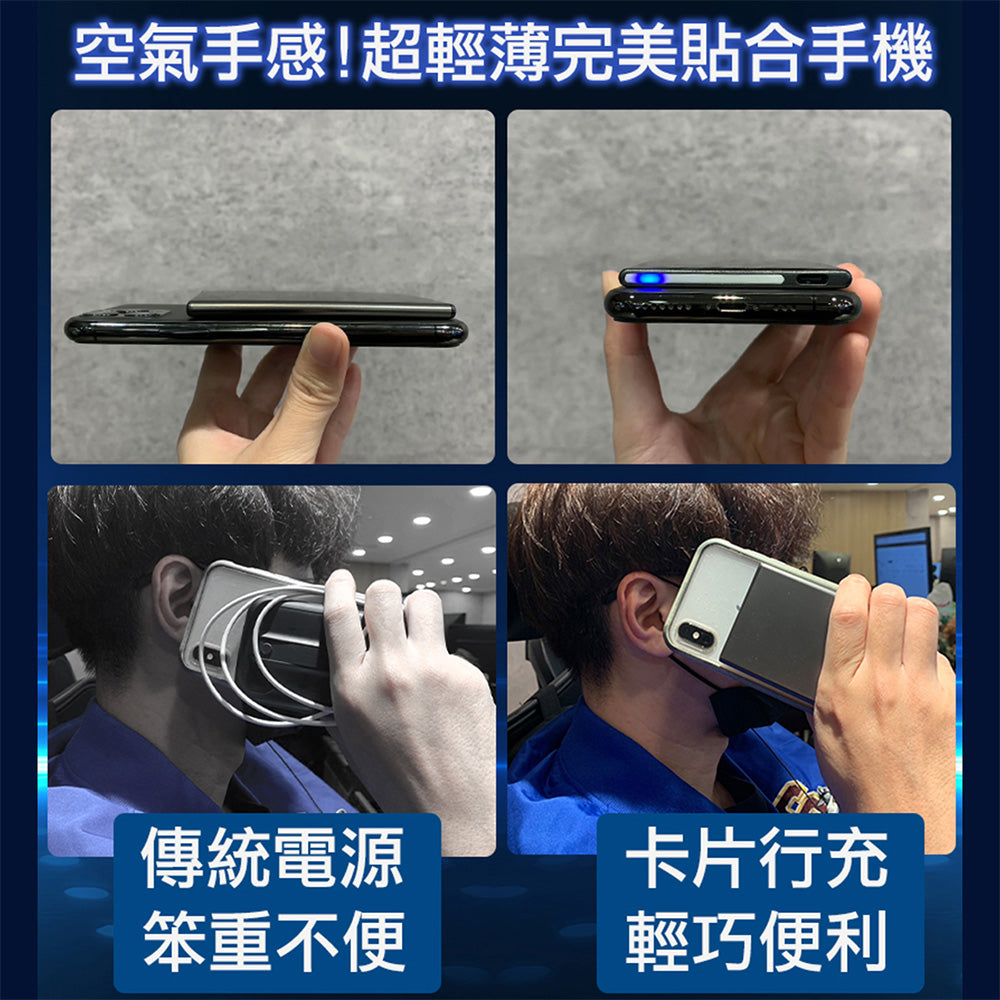 空氣手感!超輕薄完美貼合手機

傳統電源
笨重不便

卡片行充
輕巧便利