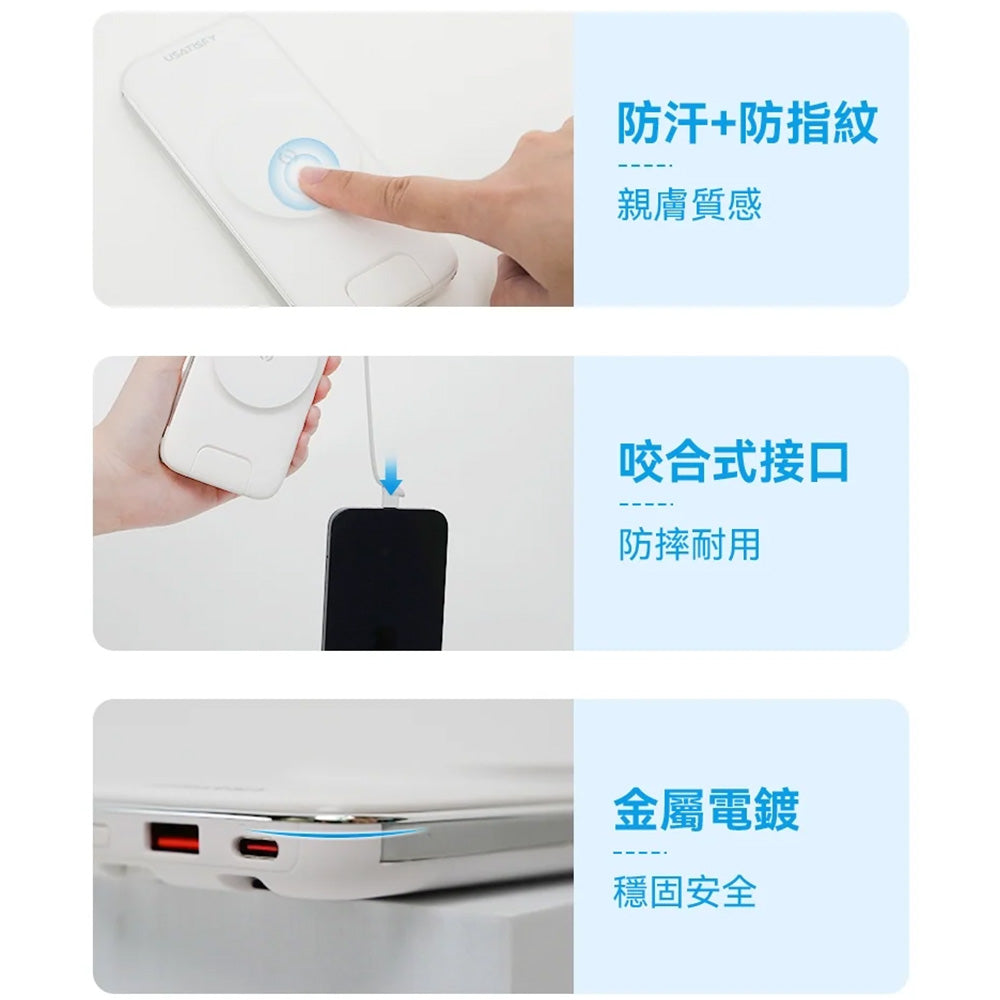 USATISFY

防汗+防指紋

親膚質感

咬合式接口

防摔耐用

金屬電鍍

穩固安全