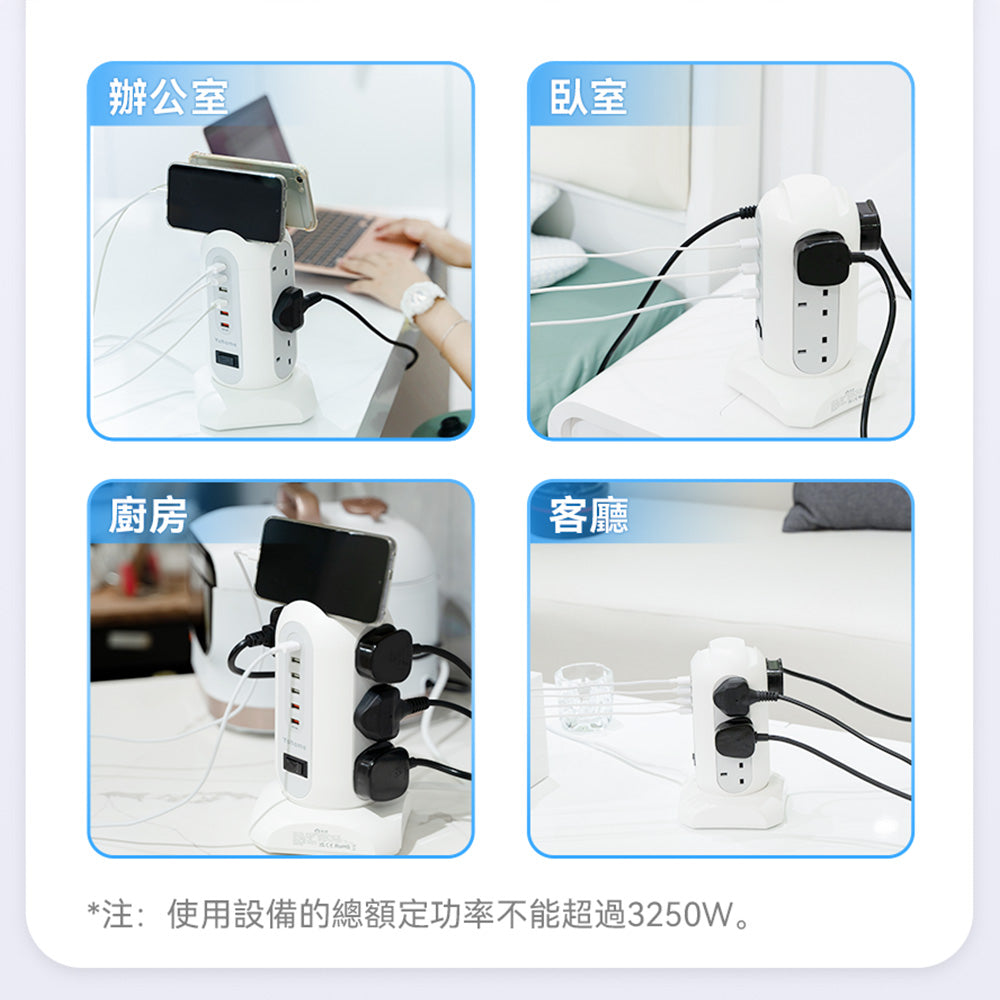 辦公室

臥室

廚房

客廳

*注：使用設備的總額定功率不能超過3250W。