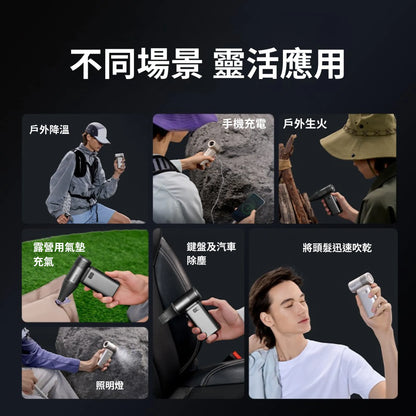 不同場景 靈活應用

戶外降溫

手機充電

戶外生火

露營用氣墊充氣

鍵盤及汽車除塵

將頭髮迅速吹乾

照明燈