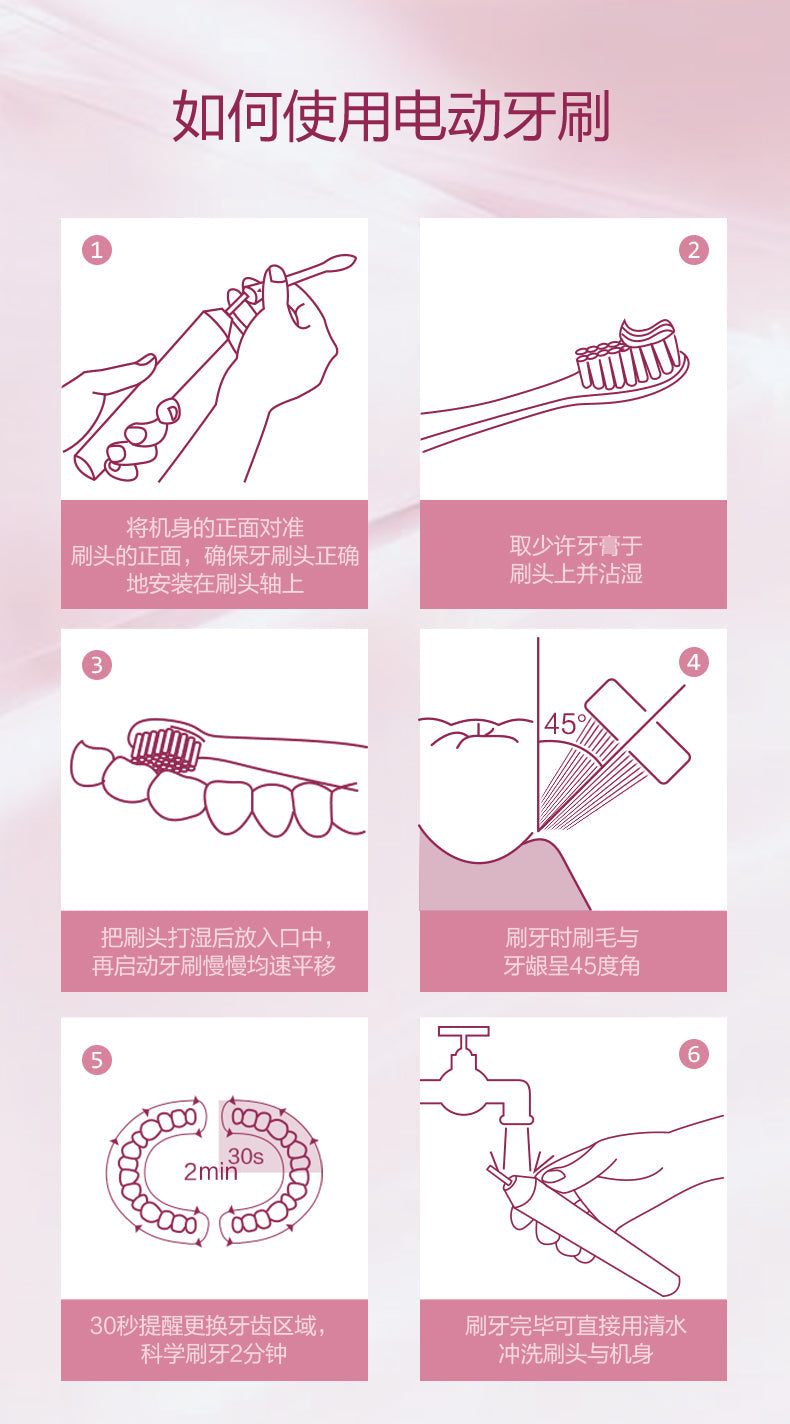 如何使用电动牙刷

1

将机身的正面对准刷头的正面，确保牙刷头正确地安装在刷头轴上

2

取少许牙膏于刷头上并沾湿

3

把刷头打湿后放入口中，再启动牙刷慢慢均速平移

4

45°

刷牙时刷毛与牙龈呈45度角

5

30s

2min

30秒提醒更换牙齿区域，科学刷牙2分钟

6

刷牙完毕可直接用清水冲洗刷头与机身