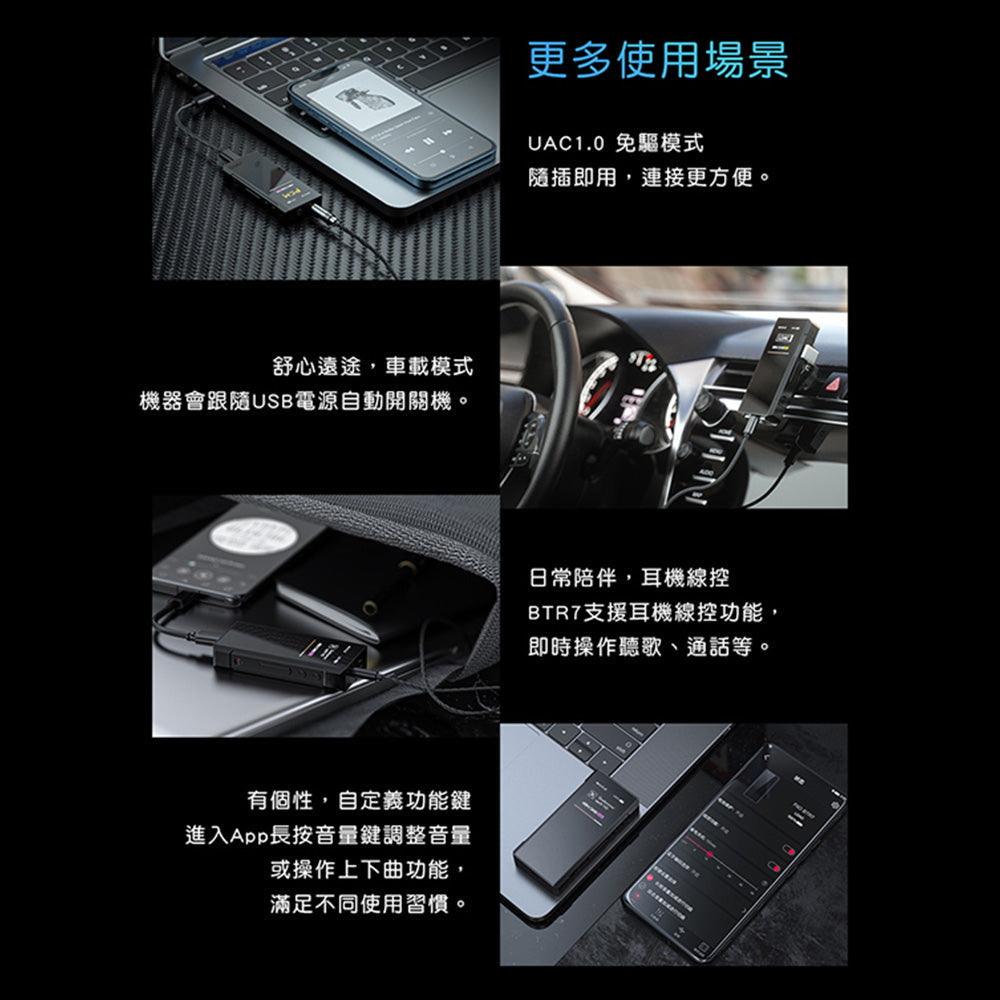 更多使用場景

UAC1.0 免驅模式
隨插即用，連接更方便。

舒心遠途，車載模式
機器會跟隨USB電源自動開關機。

日常陪伴，耳機線控
BTR7支援耳機線控功能，
即時操作聽歌、通話等。

有個性，自定義功能鍵
進入App長按音量鍵調整音量
或操作上下曲功能，
滿足不同使用習慣。